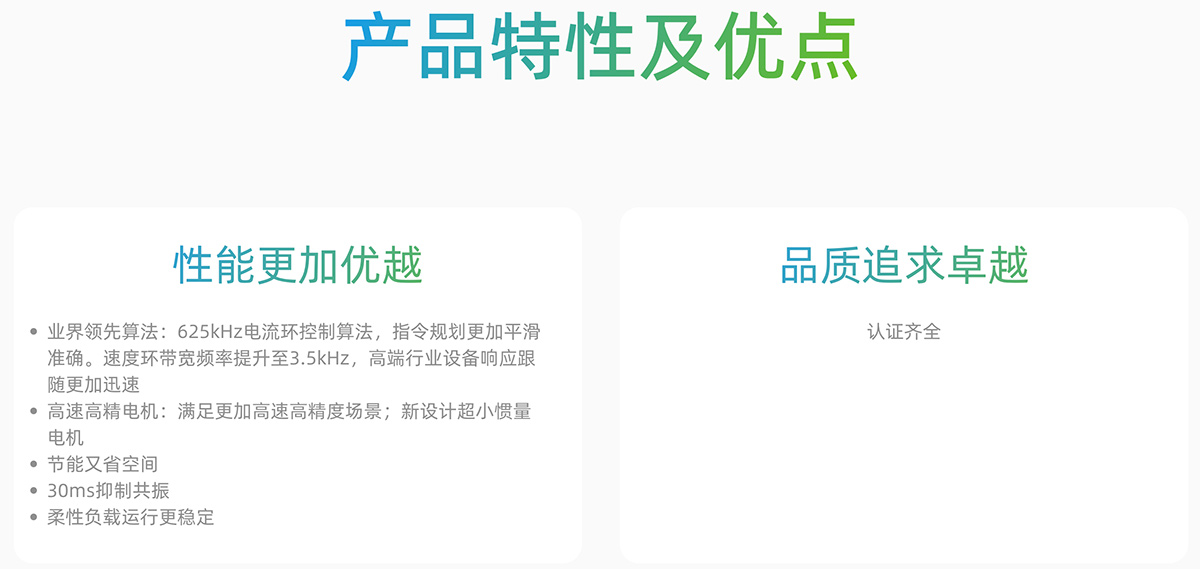 产品特性及优点

性能更加优越

• 业界领先算法：625kHz电流环控制算法，指令规划更加平滑准确。速度环带宽频率提升至3.5kHz，高端行业设备响应跟随更加迅速
• 高速高精电机：满足更加高速高精度场景；新设计超小惯量电机
• 节能又省空间
• 30ms抑制共振
• 柔性负载运行更稳定

品质追求卓越

认证齐全